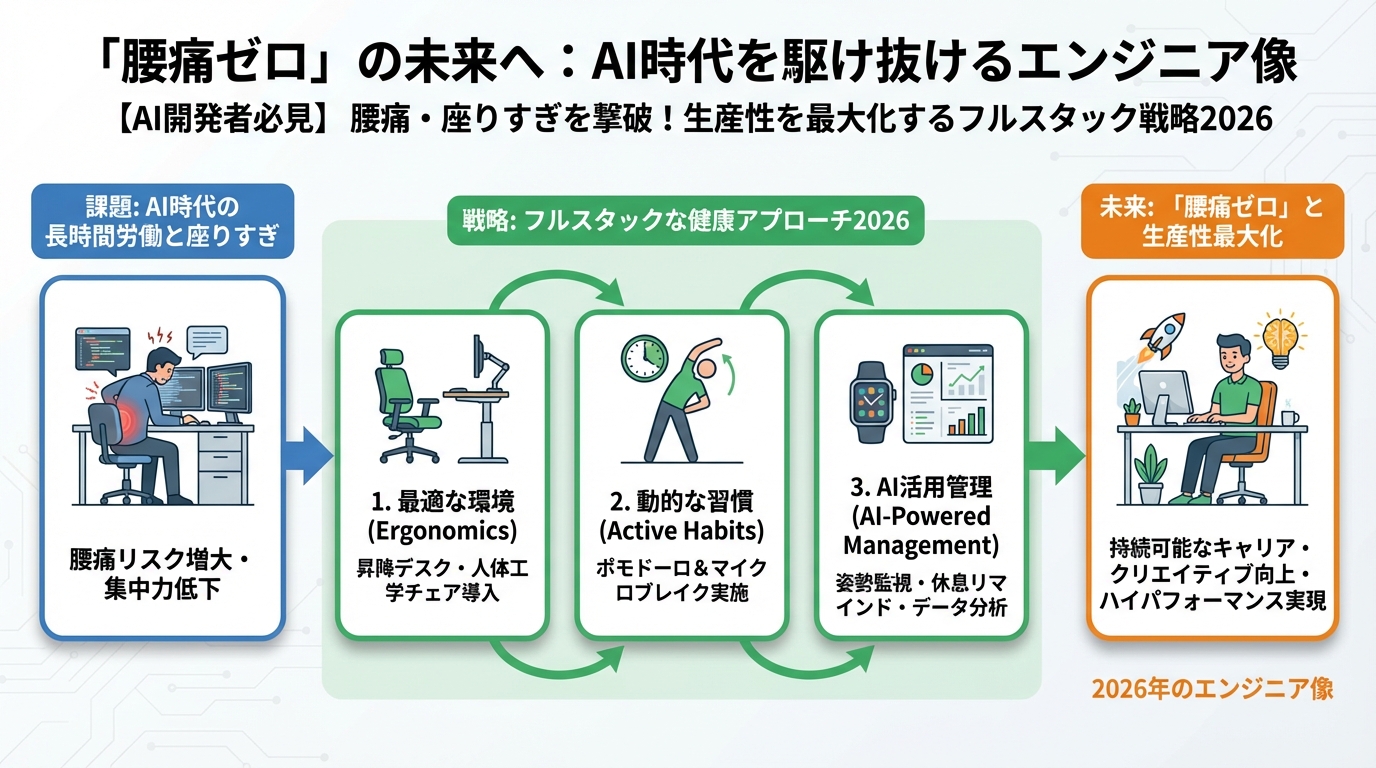 「腰痛ゼロ」の未来へ：AI時代を駆け抜けるエンジニア像

【AI開発者必見】 腰痛・座りすぎを撃破！生産性を最大化するフルスタック戦略2026

課題: AI時代の長時間労働と座りすぎ

腰痛リスク増大・集中力低下

戦略: フルスタックな健康アプローチ2026

1. 最適な環境 (Ergonomics)

昇降デスク・人体工学チェア導入

2. 動的な習慣 (Active Habits)

ポモドーロ＆マイクロブレイク実施

3. AI活用管理 (AI-Powered Management)

姿勢監視・休息リマインド・データ分析

未来: 「腰痛ゼロ」と生産性最大化

持続可能なキャリア・クリエイティブ向上・ハイパフォーマンス実現

2026年のエンジニア像